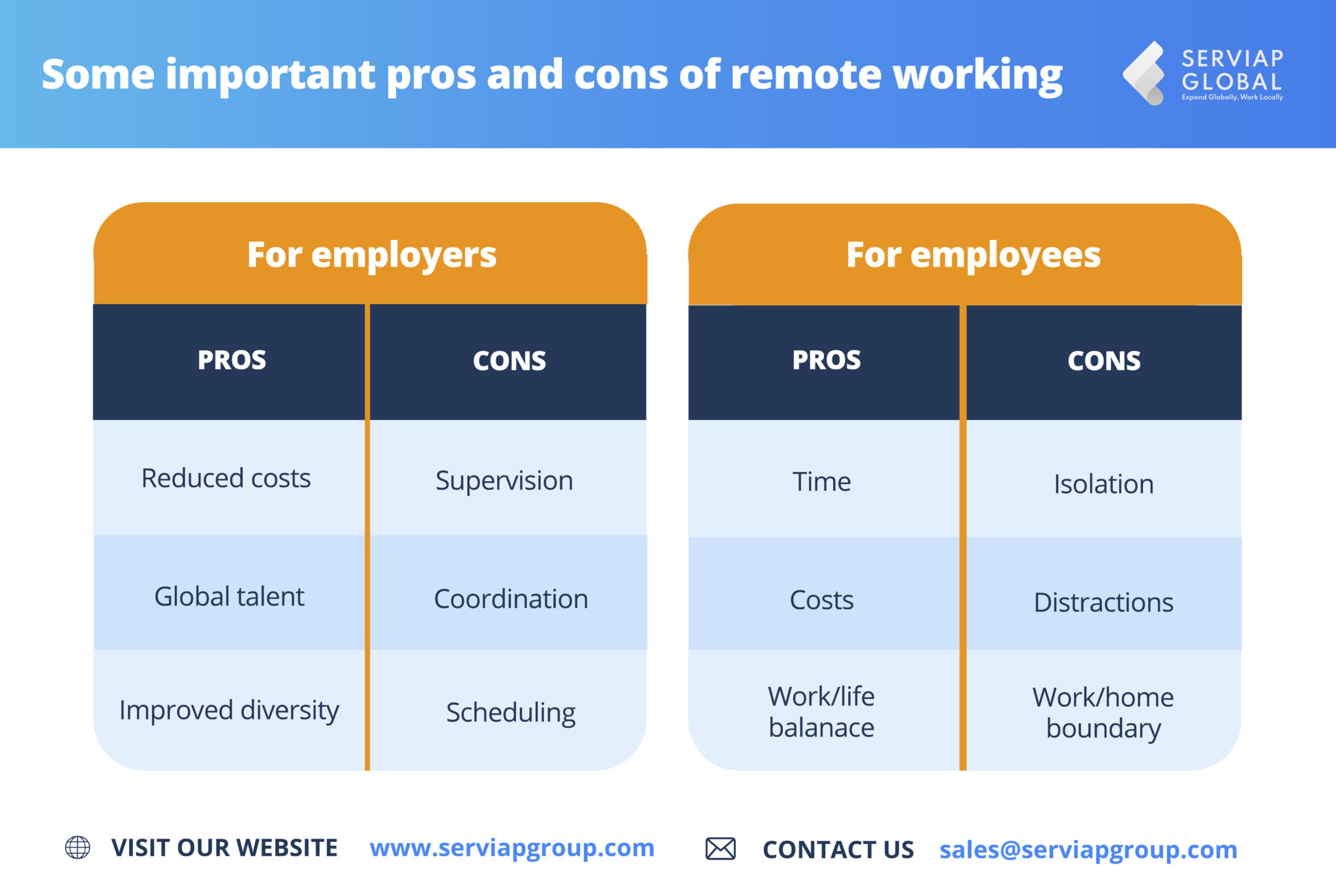 Some important pros and cons of remote working

SERVIAP GLOBAL
Expand Globally, Work Locally

For employers

| PROS | CONS |
|---|---|
| Reduced costs | Supervision |
| Global talent | Coordination |
| Improved diversity | Scheduling |

For employees

| PROS | CONS |
|---|---|
| Time | Isolation |
| Costs | Distractions |
| Work/life balanace | Work/home boundary |

VISIT OUR WEBSITE www.serviapgroup.com

CONTACT US sales@serviapgroup.com