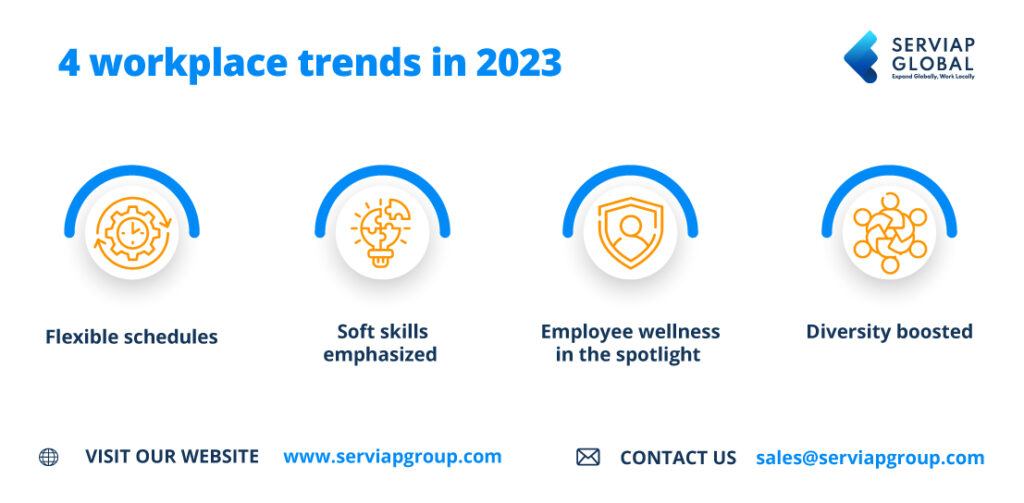 4 workplace trends in 2023

SERVIAP GLOBAL
Expand Globally, Work Locally

Flexible schedules

Soft skills emphasized

Employee wellness in the spotlight

Diversity boosted

VISIT OUR WEBSITE www.serviapgroup.com

CONTACT US sales@serviapgroup.com